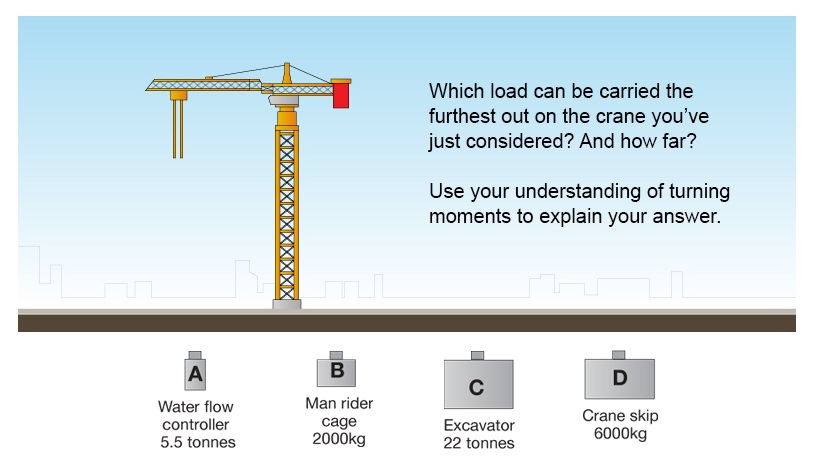 Which load can be carried the furthest out on the crane you've just considered? And how far?

Use your understanding of turning moments to explain your answer.

A
Water flow controller
5.5 tonnes

B
Man rider cage
2000kg

C
Excavator
22 tonnes

D
Crane skip
6000kg