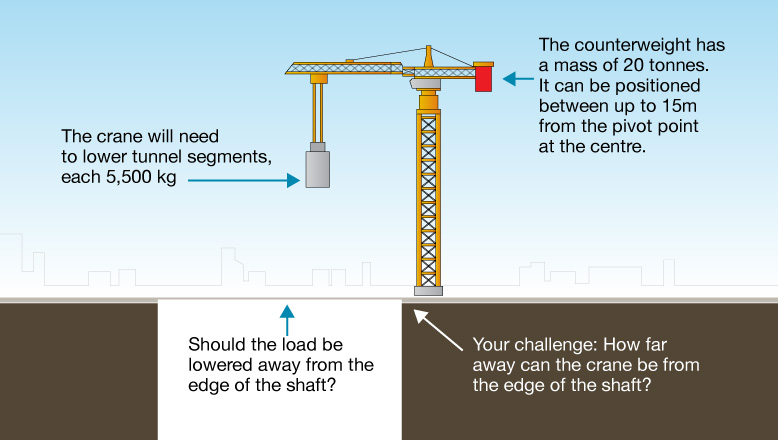 The counterweight has a mass of 20 tonnes. It can be positioned between up to 15m from the pivot point at the centre.

The crane will need to lower tunnel segments, each 5,500 kg

Should the load be lowered away from the edge of the shaft?

Your challenge: How far away can the crane be from the edge of the shaft?