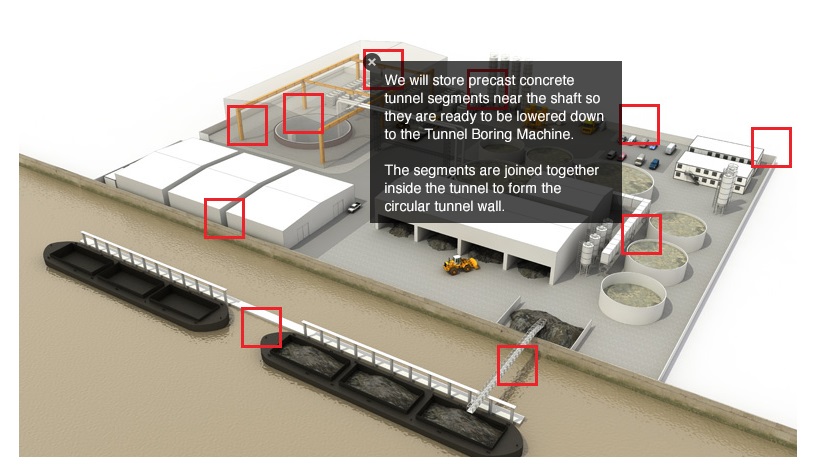 ×

We will store precast concrete tunnel segments near the shaft so they are ready to be lowered down to the Tunnel Boring Machine.

The segments are joined together inside the tunnel to form the circular tunnel wall.